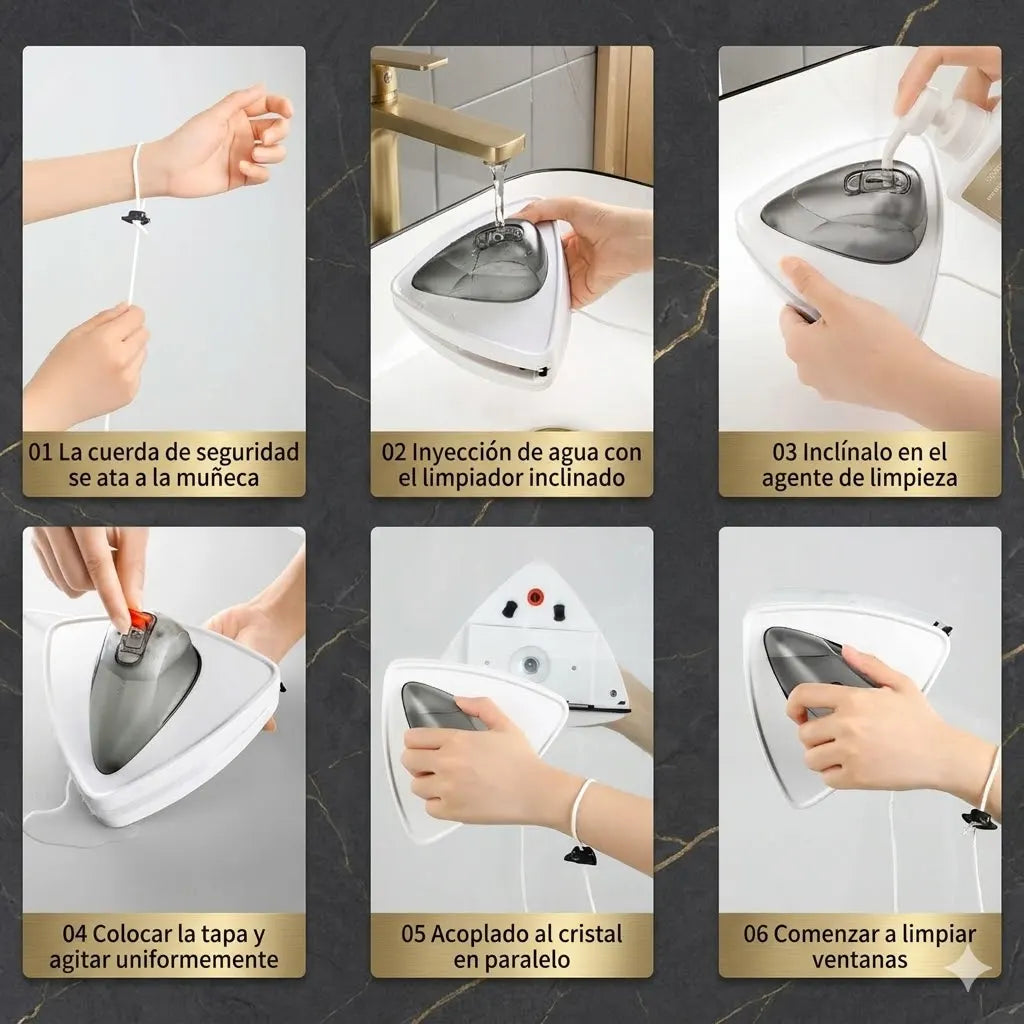 01 La cuerda de seguridad se ata a la muñeca

02 Inyección de agua con el limpiador inclinado

03 Inclínalo en el agente de limpieza

04 Colocar la tapa y agitar uniformemente

05 Acoplado al cristal en paralelo

06 Comenzar a limpiar ventanas